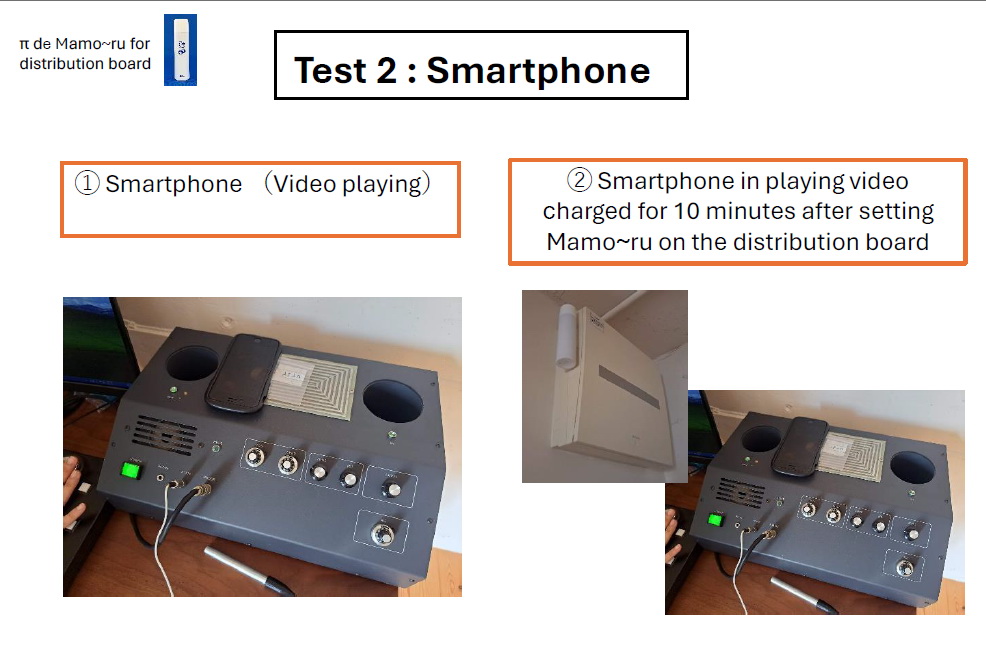 π de Mamo~ru for distribution board

Test 2 : Smartphone

① Smartphone （Video playing）

② Smartphone in playing video charged for 10 minutes after setting Mamo~ru on the distribution board